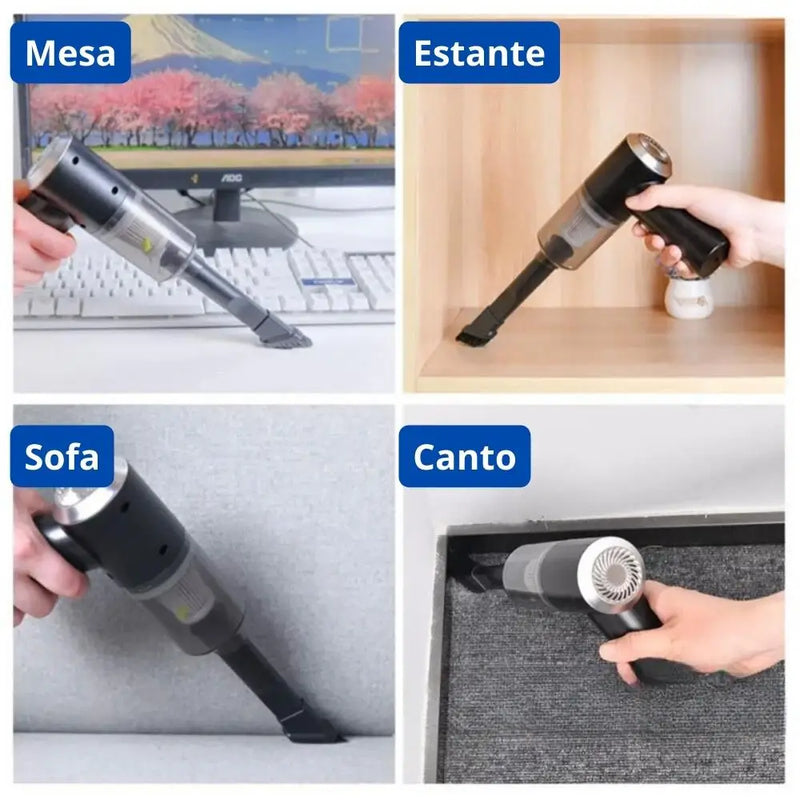 Mesa

AOC

Estante

Sofa

Canto